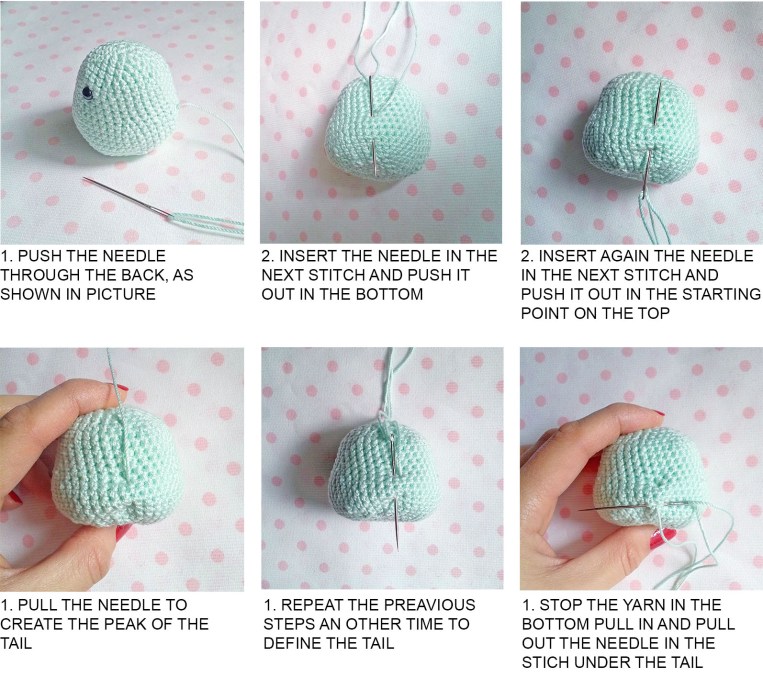 1. PUSH THE NEEDLE THROUGH THE BACK, AS SHOWN IN PICTURE

2. INSERT THE NEEDLE IN THE NEXT STITCH AND PUSH IT OUT IN THE BOTTOM

2. INSERT AGAIN THE NEEDLE IN THE NEXT STITCH AND PUSH IT OUT IN THE STARTING POINT ON THE TOP

1. PULL THE NEEDLE TO CREATE THE PEAK OF THE TAIL

1. REPEAT THE PREAVIOUS STEPS AN OTHER TIME TO DEFINE THE TAIL

1. STOP THE YARN IN THE BOTTOM PULL IN AND PULL OUT THE NEEDLE IN THE STICH UNDER THE TAIL